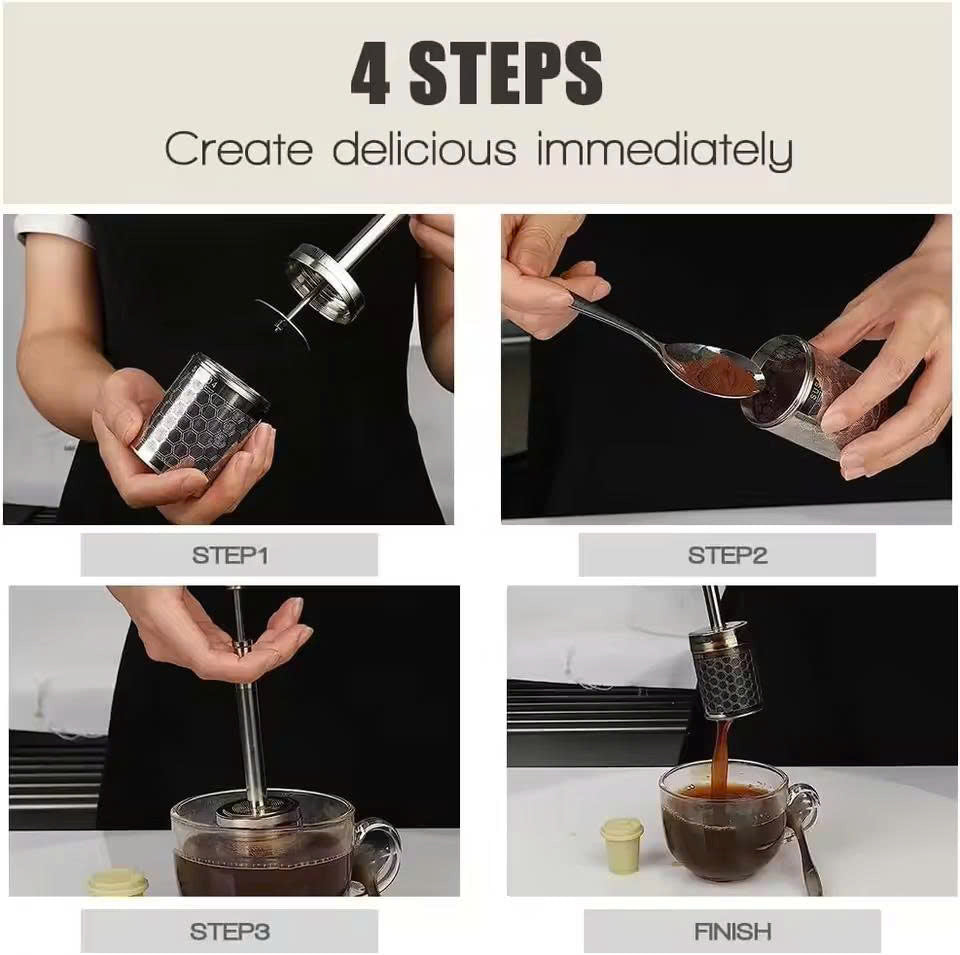 4 STEPS

Create delicious immediately

STEP1

STEP2

STEP3

FINISH